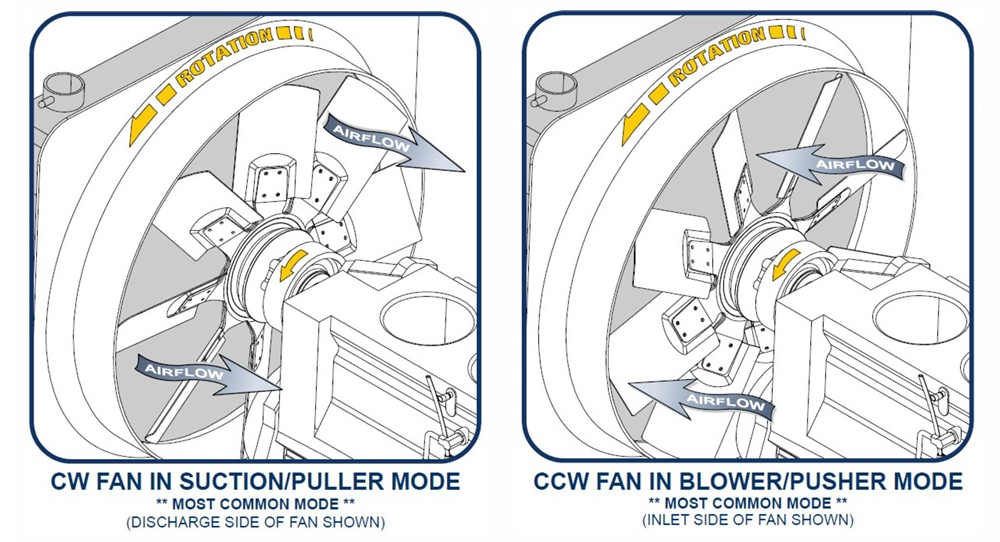 ROTATION

AIRFLOW

AIRFLOW

CW FAN IN SUCTION/PULLER MODE
** MOST COMMON MODE **
(DISCHARGE SIDE OF FAN SHOWN)

ROTATION

AIRFLOW

AIRFLOW

CCW FAN IN BLOWER/PUSHER MODE
** MOST COMMON MODE **
(INLET SIDE OF FAN SHOWN)